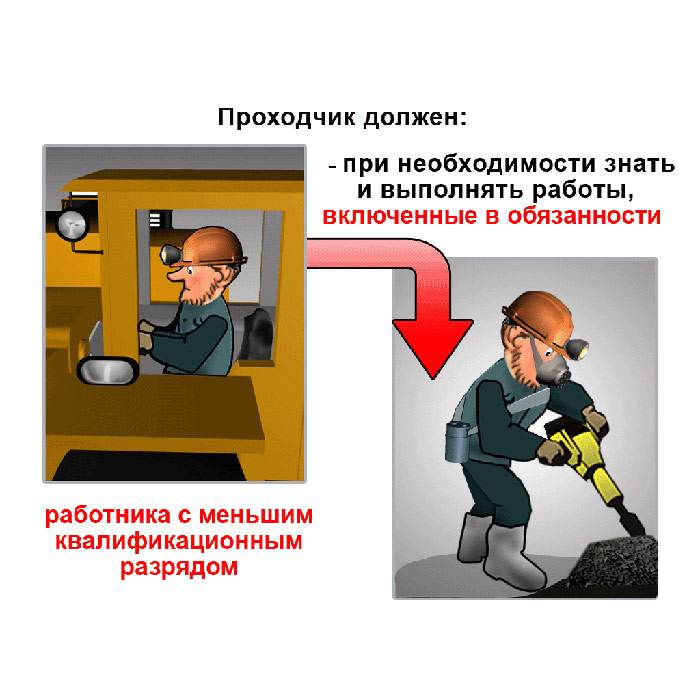 Проходчик должен:

- при необходимости знать и выполнять работы, включенные в обязанности

работника с меньшим квалификационным разрядом