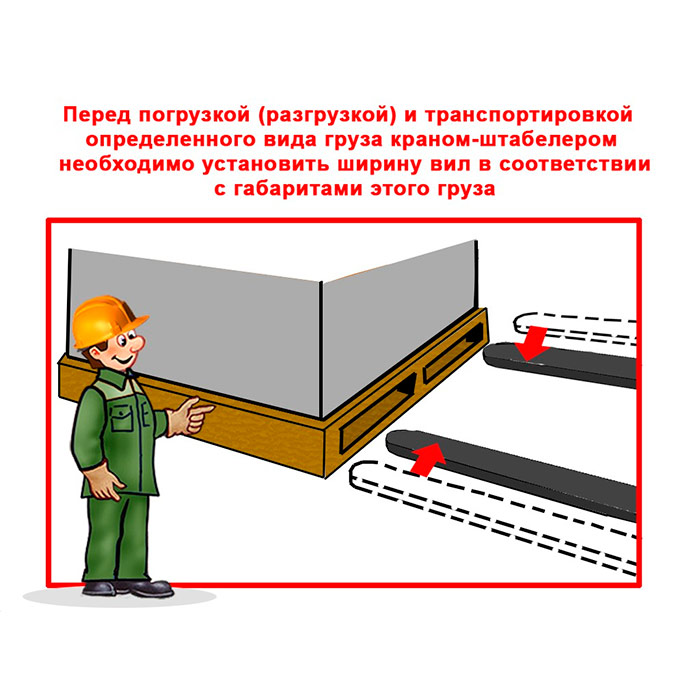 Перед погрузкой (разгрузкой) и транспортировкой определенного вида груза краном-штабелером необходимо установить ширину вил в соответствии с габаритами этого груза