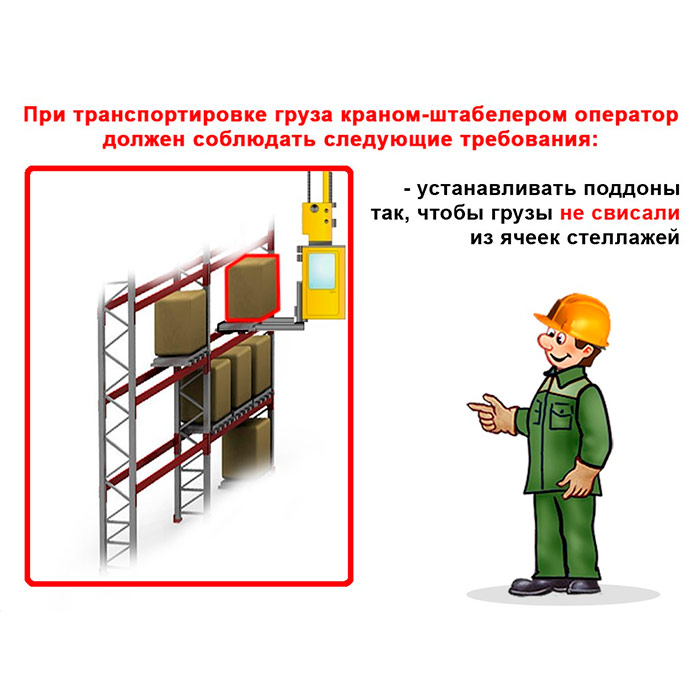 При транспортировке груза краном-штабелером оператор должен соблюдать следующие требования:

- устанавливать поддоны так, чтобы грузы не свисали из ячеек стеллажей