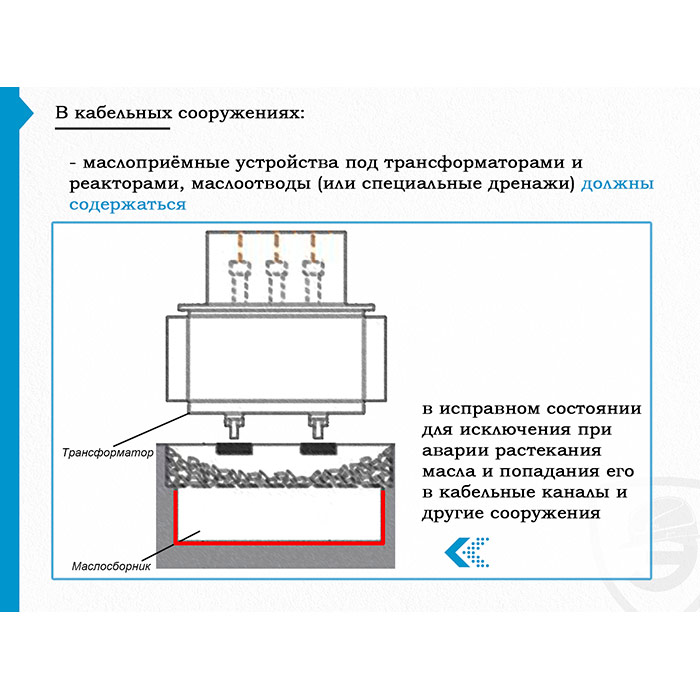 В кабельных сооружениях:

- маслоприёмные устройства под трансформаторами и реакторами, маслоотводы (или специальные дренажи) должны содержаться

Трансформатор

Маслосборник

в исправном состоянии для исключения при аварии растекания масла и попадания его в кабельные каналы и другие сооружения